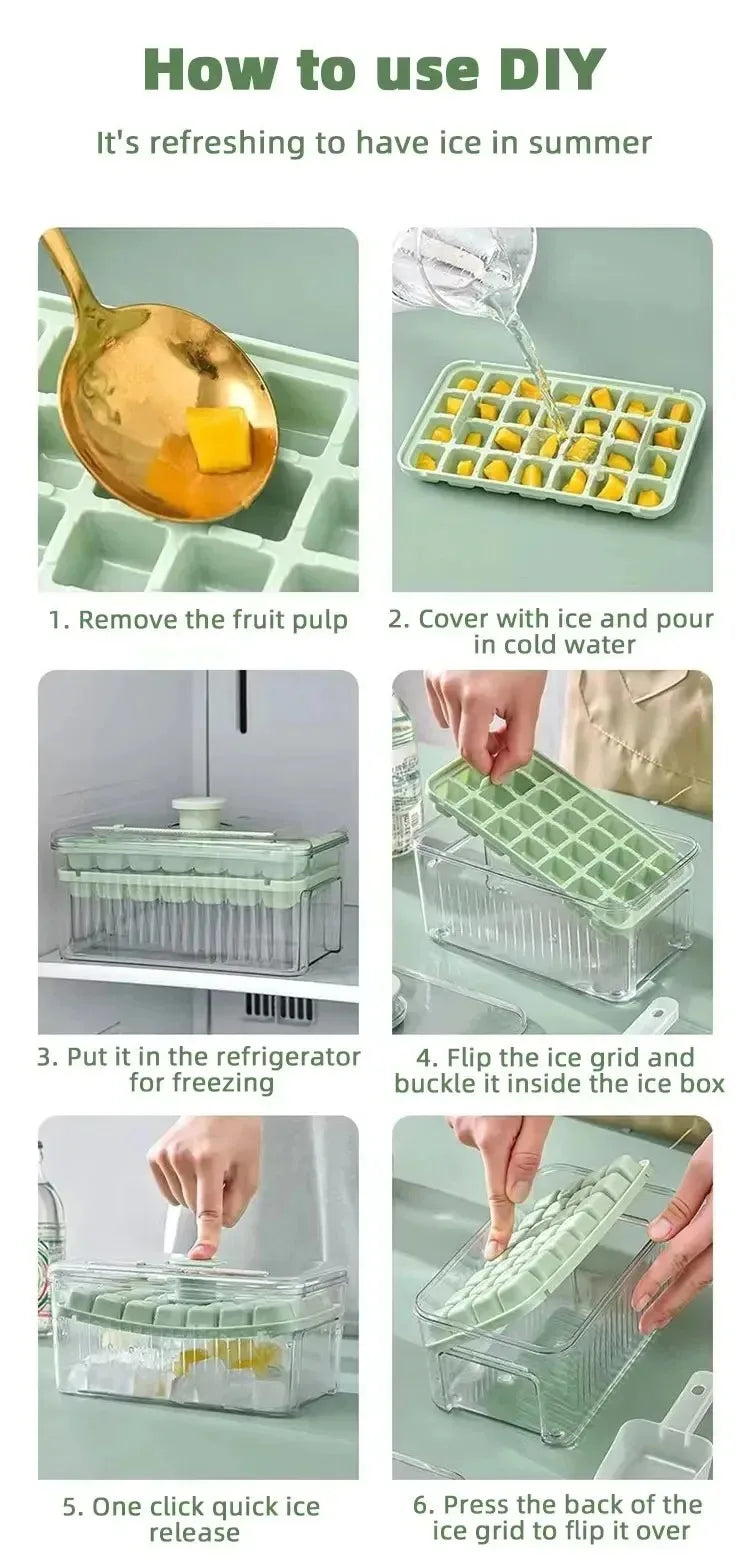 How to use DIY

It's refreshing to have ice in summer

1. Remove the fruit pulp

2. Cover with ice and pour in cold water

3. Put it in the refrigerator for freezing

4. Flip the ice grid and buckle it inside the ice box

5. One click quick ice release

6. Press the back of the ice grid to flip it over